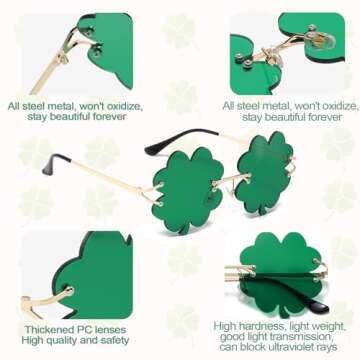 All steel metal, won't oxidize, stay beautiful forever

All steel metal, won't oxidize, stay beautiful forever

Thickened PC lenses
High quality and safety

High hardness, light weight, good light transmission, can block ultraviolet rays