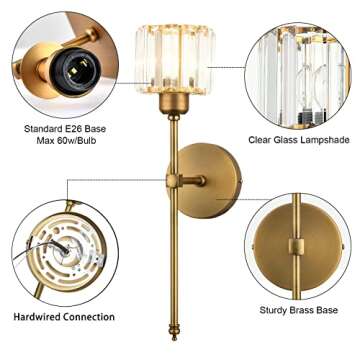 Standard E26 Base
Max 60w/Bulb

Clear Glass Lampshade

Hardwired Connection

Sturdy Brass Base