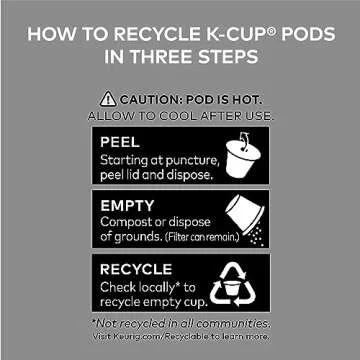 HOW TO RECYCLE K-CUP® PODS IN THREE STEPS

CAUTION: POD IS HOT.
ALLOW TO COOL AFTER USE.

PEEL
Starting at puncture, peel lid and dispose.

EMPTY
Compost or dispose of grounds. (Filter can remain.)

RECYCLE
Check locally* to recycle empty cup.

*Not recycled in all communities.
Visit Keurig.com/Recyclable to learn more.