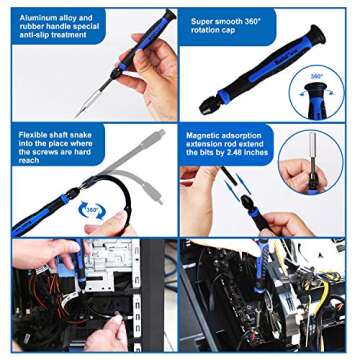 Aluminum alloy and rubber handle special anti-slip treatment

Super smooth 360° rotation cap

360°

Flexible shaft snake into the place where the screws are hard reach

360°

Magnetic adsorption extension rod extend the bits by 2.48 inches