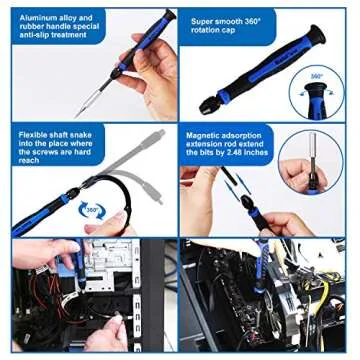 Aluminum alloy and rubber handle special anti-slip treatment

Super smooth 360° rotation cap

360°

Flexible shaft snake into the place where the screws are hard reach

360°

Magnetic adsorption extension rod extend the bits by 2.48 inches