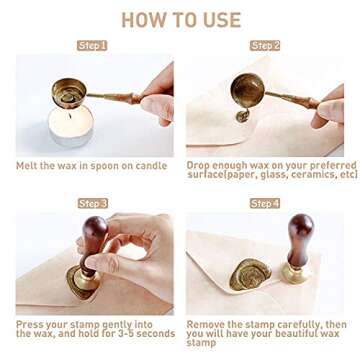 HOW TO USE

Step 1

Melt the wax in spoon on candle

Step 2

Drop enough wax on your preferred surface(paper, glass, ceramics, etc)

Step 3

Press your stamp gently into the wax, and hold for 3-5 seconds

Step 4

Remove the stamp carefully, then you will have your beautiful wax stamp