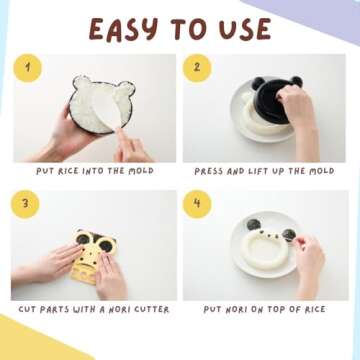 EASY TO USE

1

PUT RICE INTO THE MOLD

2

PRESS AND LIFT UP THE MOLD

3

CUT PARTS WITH A NORI CUTTER

4

PUT NORI ON TOP OF RICE