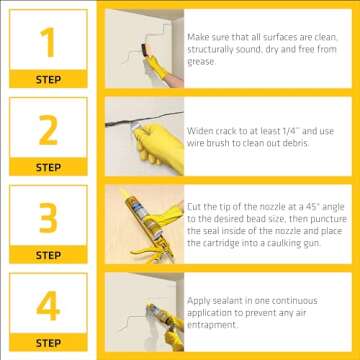 1
STEP

Make sure that all surfaces are clean, structurally sound, dry and free from grease.

2
STEP

Widen crack to at least 1/4" and use wire brush to clean out debris.

3
STEP

Cut the tip of the nozzle at a 45° angle to the desired bead size, then puncture the seal inside of the nozzle and place the cartridge into a caulking gun.

4
STEP

Apply sealant in one continuous application to prevent any air entrapment.