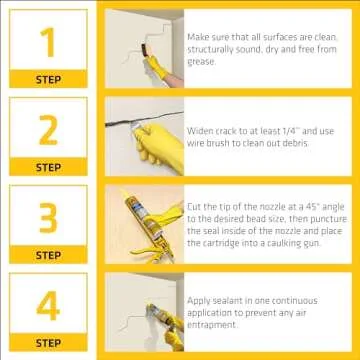 1
STEP

Make sure that all surfaces are clean, structurally sound, dry and free from grease.

2
STEP

Widen crack to at least 1/4" and use wire brush to clean out debris.

3
STEP

Cut the tip of the nozzle at a 45° angle to the desired bead size, then puncture the seal inside of the nozzle and place the cartridge into a caulking gun.

4
STEP

Apply sealant in one continuous application to prevent any air entrapment.