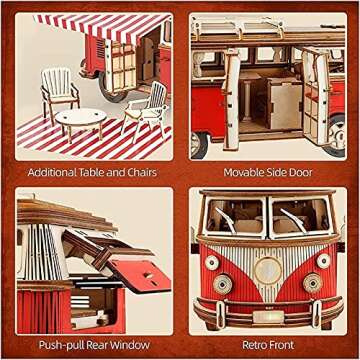 Additional Table and Chairs

Movable Side Door

Push-pull Rear Window

Retro Front