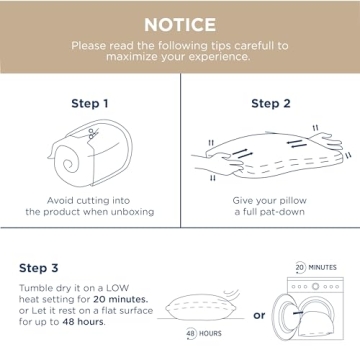 NOTICE

Please read the following tips carefull to maximize your experience.

Step 1

Avoid cutting into the product when unboxing

Step 2

Give your pillow a full pat-down

Step 3

Tumble dry it on a LOW heat setting for 20 minutes. or Let it rest on a flat surface for up to 48 hours.

48 HOURS

or

20 MINUTES