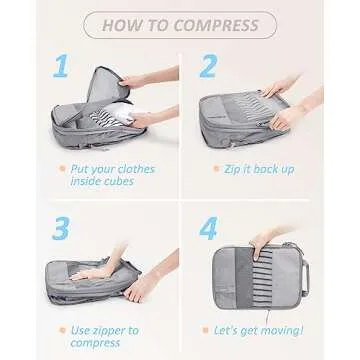 HOW TO COMPRESS

1

Put your clothes inside cubes

2

Zip it back up

3

Use zipper to compress

4

Let's get moving!