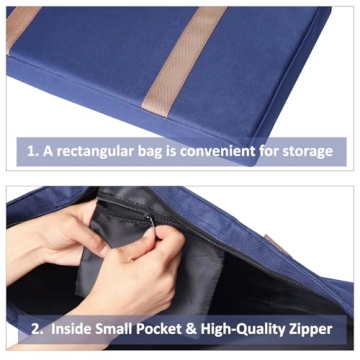 1. A rectangular bag is convenient for storage

2. Inside Small Pocket & High-Quality Zipper