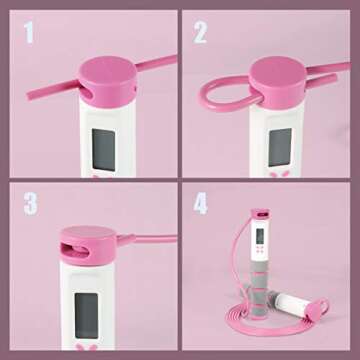 1

2

3

4