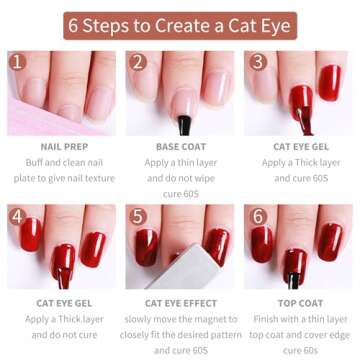 6 Steps to Create a Cat Eye

1

NAIL PREP
Buff and clean nail plate to give nail texture

2

BASE COAT
Apply a thin layer and do not wipe cure 60S

3

CAT EYE GEL
Apply a Thick layer and cure 60S

4

CAT EYE GEL
Apply a Thick layer and do not cure

5

CAT EYE EFFECT
slowly move the magnet to closely fit the desired pattern and cure 60S

6

TOP COAT
Finish with a thin layer top coat and cover edge cure 60s