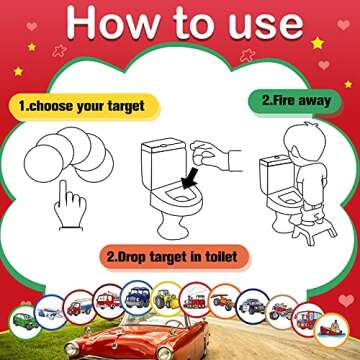 How to use

1.choose your target

2.Fire away

2.Drop target in toilet