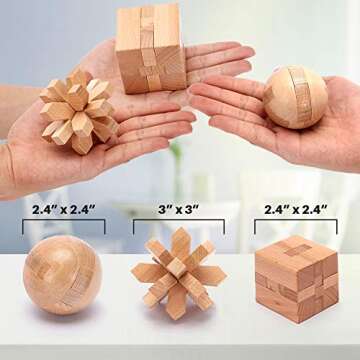 2.4" x 2.4"

3" x 3"

2.4" x 2.4"