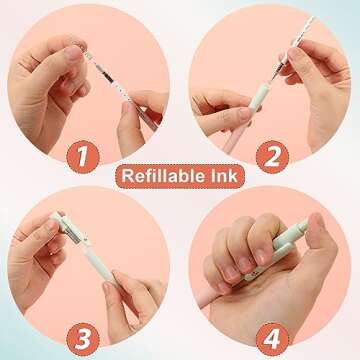 1

2

Refillable Ink

3

4