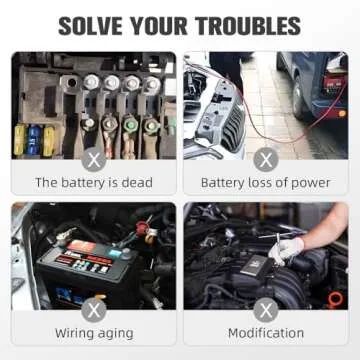 SOLVE YOUR TROUBLES

X
The battery is dead

X
Battery loss of power

X
Wiring aging

X
Modification