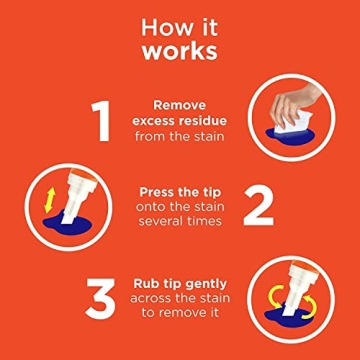 How it works

1
Remove excess residue from the stain

Press the tip onto the stain several times
2

3
Rub tip gently across the stain to remove it