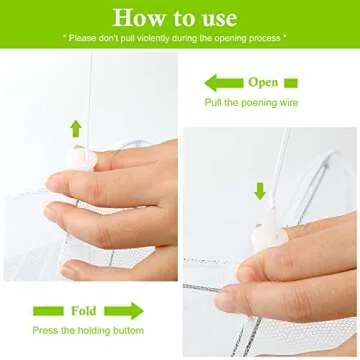 How to use

* Please don't pull violently during the opening process *

Open

Pull the poening wire

Fold

Press the holding buttom