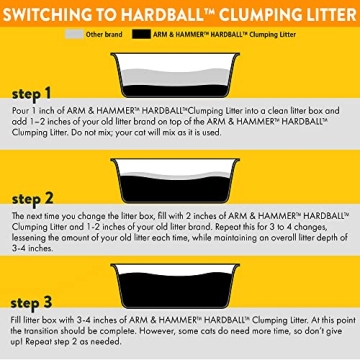 SWITCHING TO HARDBALL™ CLUMPING LITTER

Other brand ARM & HAMMER™ HARDBALL™ Clumping Litter

step 1

Pour 1 inch of ARM & HAMMER™ HARDBALL™Clumping Litter into a clean litter box and add 1–2 inches of your old litter brand on top of the ARM & HAMMER™ HARDBALL™ Clumping Litter. Do not mix; your cat will mix as it is used.

step 2

The next time you change the litter box, fill with 2 inches of ARM & HAMMER™ HARDBALL™ Clumping Litter and 1-2 inches of your old litter brand. Repeat this for 3 to 4 changes, lessening the amount of your old litter each time, while maintaining an overall litter depth of 3-4 inches.

step 3

Fill litter box with 3-4 inches of ARM & HAMMER™ HARDBALL™ Clumping Litter. At this point the transition should be complete. However, some cats do need more time, so don't give up! Repeat step 2 as needed.