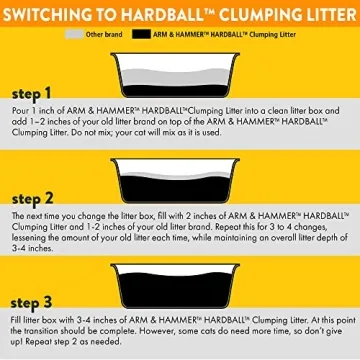 SWITCHING TO HARDBALL™ CLUMPING LITTER

Other brand ARM & HAMMER™ HARDBALL™ Clumping Litter

step 1

Pour 1 inch of ARM & HAMMER™ HARDBALL™Clumping Litter into a clean litter box and add 1–2 inches of your old litter brand on top of the ARM & HAMMER™ HARDBALL™ Clumping Litter. Do not mix; your cat will mix as it is used.

step 2

The next time you change the litter box, fill with 2 inches of ARM & HAMMER™ HARDBALL™ Clumping Litter and 1-2 inches of your old litter brand. Repeat this for 3 to 4 changes, lessening the amount of your old litter each time, while maintaining an overall litter depth of 3-4 inches.

step 3

Fill litter box with 3-4 inches of ARM & HAMMER™ HARDBALL™ Clumping Litter. At this point the transition should be complete. However, some cats do need more time, so don't give up! Repeat step 2 as needed.