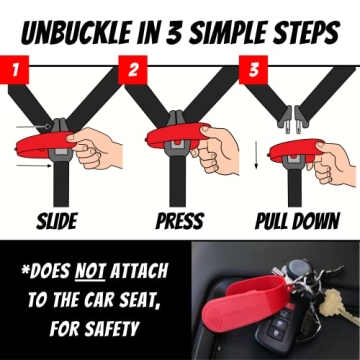 UNBUCKLE IN 3 SIMPLE STEPS

1

2

3

SLIDE

PRESS

PULL DOWN

*DOES NOT ATTACH TO THE CAR SEAT, FOR SAFETY