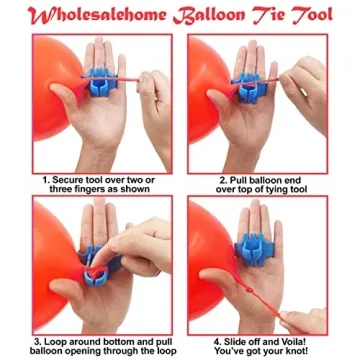 Wholesalehome Balloon Tie Tool

1. Secure tool over two or three fingers as shown

2. Pull balloon end over top of tying tool

3. Loop around bottom and pull balloon opening through the loop

4. Slide off and Voila! You've got your knot!