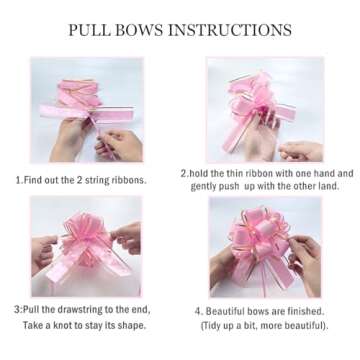 PULL BOWS INSTRUCTIONS

1.Find out the 2 string ribbons.

2.hold the thin ribbon with one hand and gently push up with the other land.

3:Pull the drawstring to the end, Take a knot to stay its shape.

4. Beautiful bows are finished. (Tidy up a bit, more beautiful).