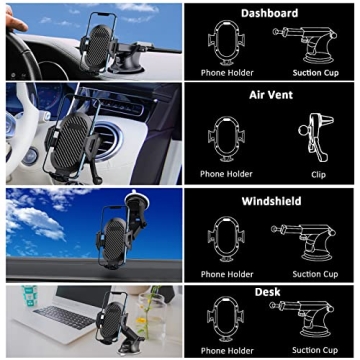 Dashboard
Phone Holder
Suction Cup

Air Vent
Phone Holder
Clip

Windshield
Phone Holder
Suction Cup

Desk
Phone Holder
Suction Cup