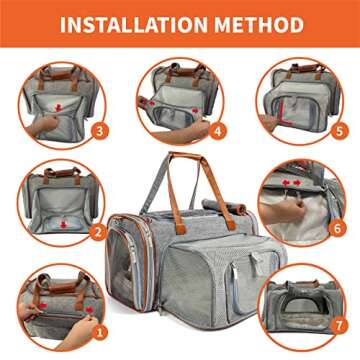 INSTALLATION METHOD

3

4

5

2

6

1

7