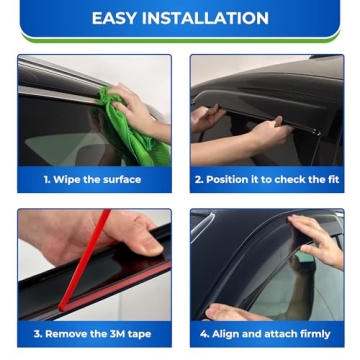 EASY INSTALLATION

1. Wipe the surface

2. Position it to check the fit

3. Remove the 3M tape

4. Align and attach firmly