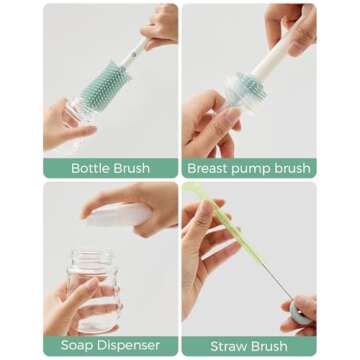 Bottle Brush

Breast pump brush

Soap Dispenser

Straw Brush