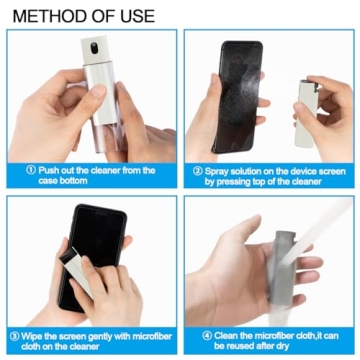 METHOD OF USE

① Push out the cleaner from the case bottom

② Spray solution on the device screen by pressing top of the cleaner

③ Wipe the screen gently with microfiber cloth on the cleaner

④ Clean the microfiber cloth,it can be reused after dry