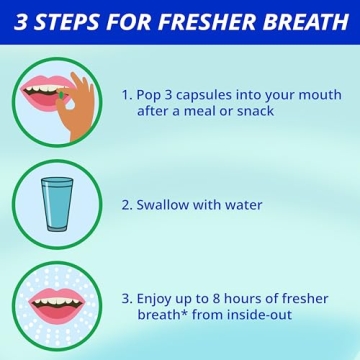 3 STEPS FOR FRESHER BREATH

1. Pop 3 capsules into your mouth after a meal or snack

2. Swallow with water

3. Enjoy up to 8 hours of fresher breath* from inside-out