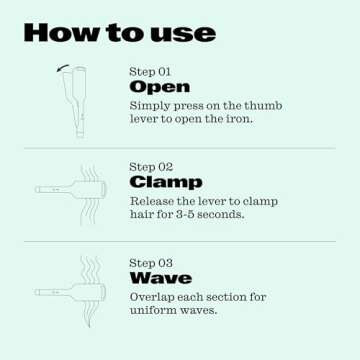 How to use

Step 01
Open
Simply press on the thumb lever to open the iron.

Step 02
Clamp
Release the lever to clamp hair for 3-5 seconds.

Step 03
Wave
Overlap each section for uniform waves.