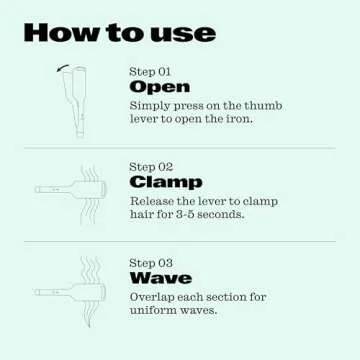 How to use

Step 01
Open
Simply press on the thumb lever to open the iron.

Step 02
Clamp
Release the lever to clamp hair for 3-5 seconds.

Step 03
Wave
Overlap each section for uniform waves.