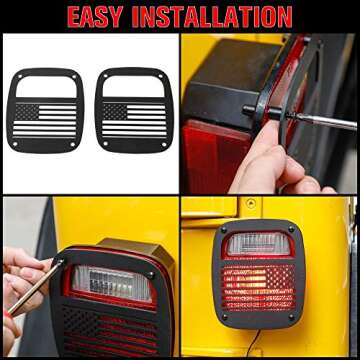 EASY INSTALLATION