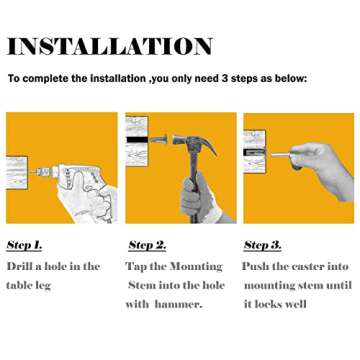 INSTALLATION

To complete the installation ,you only need 3 steps as below:

Step 1.

Drill a hole in the table leg

Step 2.

Tap the Mounting Stem into the hole with hammer.

Step 3.

Push the caster into mounting stem until it locks well