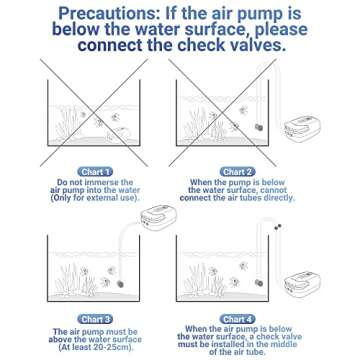 Precautions: If the air pump is below the water surface, please connect the check valves.

Chart 1

Do not immerse the air pump into the water (Only for external use).

Chart 2

When the pump is below the water surface, cannot connect the air tubes directly.

Chart 3

The air pump must be above the water surface (At least 20-25cm).

Chart 4

When the air pump is below the water surface, a check valve must be installed in the middle of the air tube.