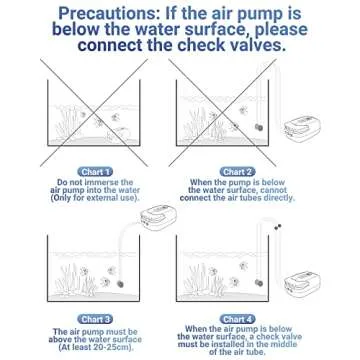 Precautions: If the air pump is below the water surface, please connect the check valves.

Chart 1
Do not immerse the air pump into the water (Only for external use).

Chart 2
When the pump is below the water surface, cannot connect the air tubes directly.

Chart 3
The air pump must be above the water surface (At least 20-25cm).

Chart 4
When the air pump is below the water surface, a check valve must be installed in the middle of the air tube.