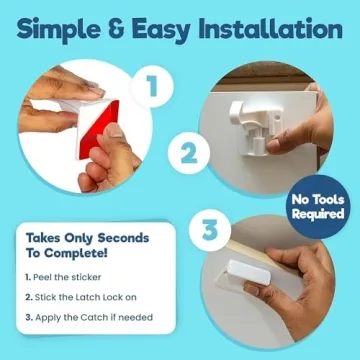 Simple & Easy Installation

1

2

No Tools Required

3

Takes Only Seconds To Complete!

1. Peel the sticker

2. Stick the Latch Lock on

3. Apply the Catch if needed