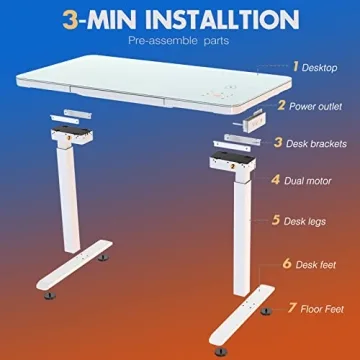 3-MIN INSTALLTION

Pre-assemble parts

1 Desktop

2 Power outlet

3 Desk brackets

4 Dual motor

5 Desk legs

6 Desk feet

7 Floor Feet