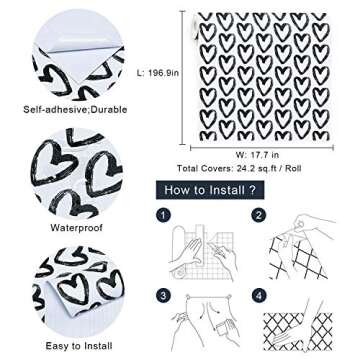 Self-adhesive;Durable

Waterproof

Easy to Install

L: 196.9in

W: 17.7 in

Total Covers: 24.2 sq.ft / Roll

How to Install ?

1

2

3

4