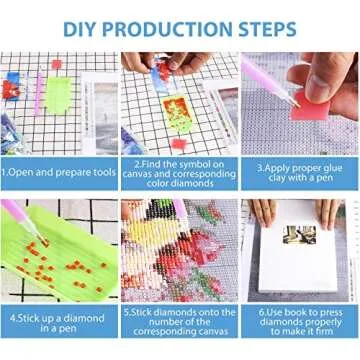 DIY PRODUCTION STEPS

1.Open and prepare tools

2.Find the symbol on canvas and corresponding color diamonds

3.Apply proper glue clay with a pen

4.Stick up a diamond in a pen

5.Stick diamonds onto the number of the corresponding canvas

6.Use book to press diamonds properly to make it firm