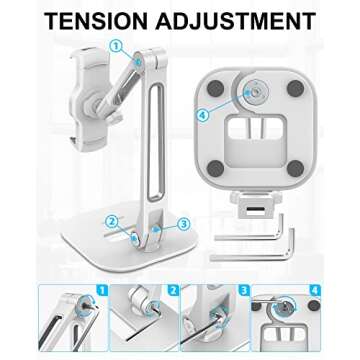 TENSION ADJUSTMENT

1

4

2

3

1

2

3

4