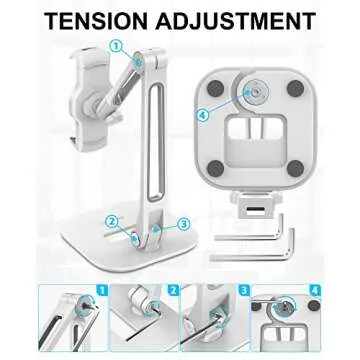 TENSION ADJUSTMENT

1

4

2

3

1

2

3

4