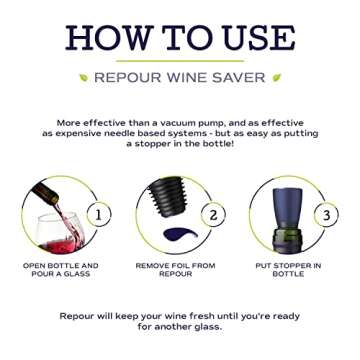 HOW TO USE

REPOUR WINE SAVER

More effective than a vacuum pump, and as effective as expensive needle based systems - but as easy as putting a stopper in the bottle!

1

OPEN BOTTLE AND POUR A GLASS

2

REMOVE FOIL FROM REPOUR

3

PUT STOPPER IN BOTTLE

Repour will keep your wine fresh until you're ready for another glass.