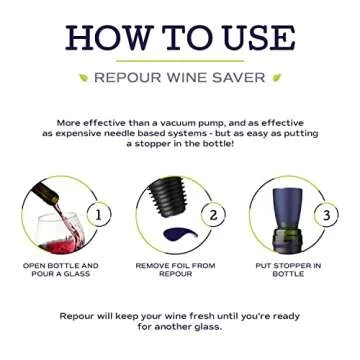 HOW TO USE

REPOUR WINE SAVER

More effective than a vacuum pump, and as effective as expensive needle based systems - but as easy as putting a stopper in the bottle!

1

OPEN BOTTLE AND POUR A GLASS

2

REMOVE FOIL FROM REPOUR

3

PUT STOPPER IN BOTTLE

Repour will keep your wine fresh until you're ready for another glass.