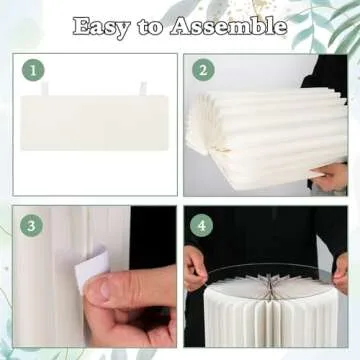 Easy to Assemble

1

2

3

4