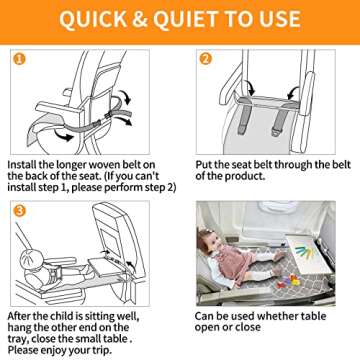 QUICK & QUIET TO USE

1

Install the longer woven belt on the back of the seat. (If you can't install step 1, please perform step 2)

2

Put the seat belt through the belt of the product.

3

After the child is sitting well, hang the other end on the tray, close the small table . Please enjoy your trip.

Can be used whether table open or close