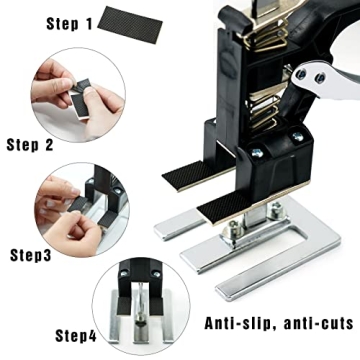 Step 1

Step 2

Step3

Step4

Anti-slip, anti-cuts