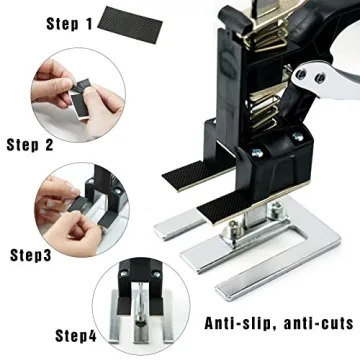 Step 1

Step 2

Step3

Step4

Anti-slip, anti-cuts